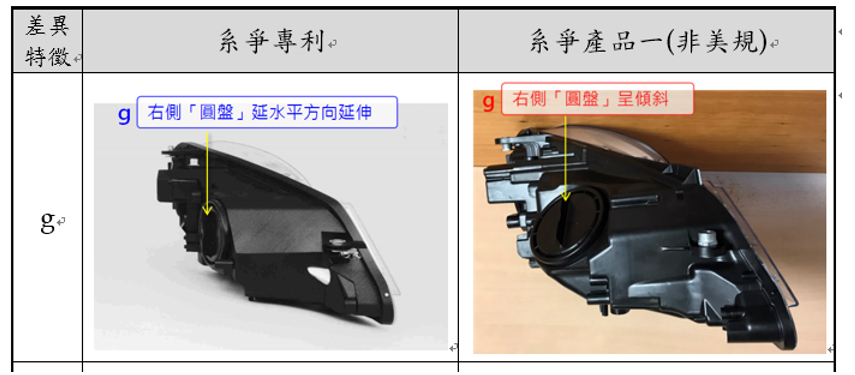 | 差異特徵 | 系爭專利 | 系爭產品一(非美規) |
|---|---|---|
| g | g 右側「圓盤」延水平方向延伸 | g 右側「圓盤」呈傾斜 |